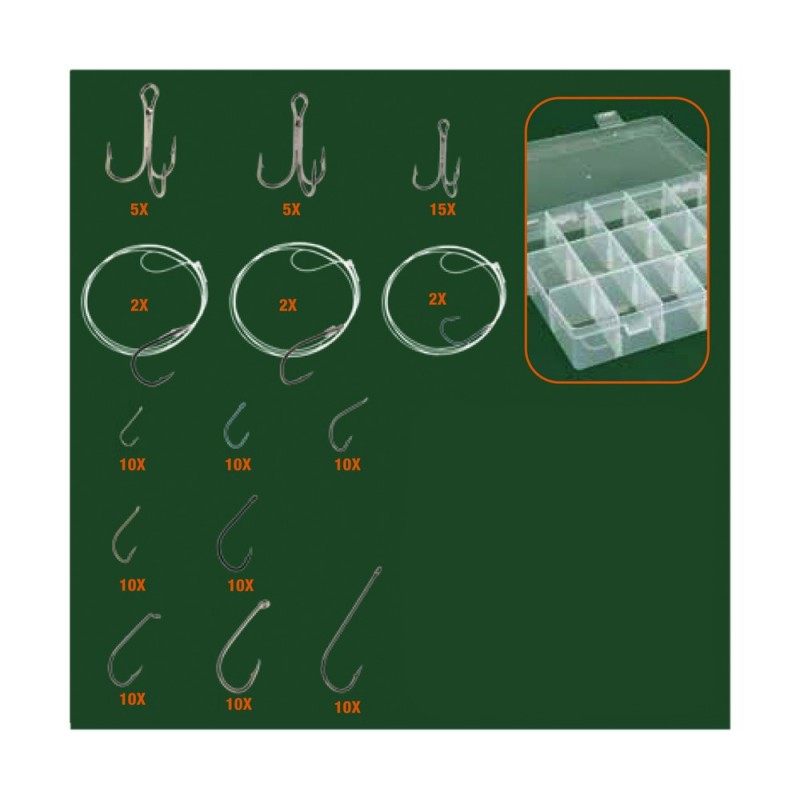 5X 5X 15X

2X 2X 2X

10X 10X 10X

10X 10X

10X 10X 10X